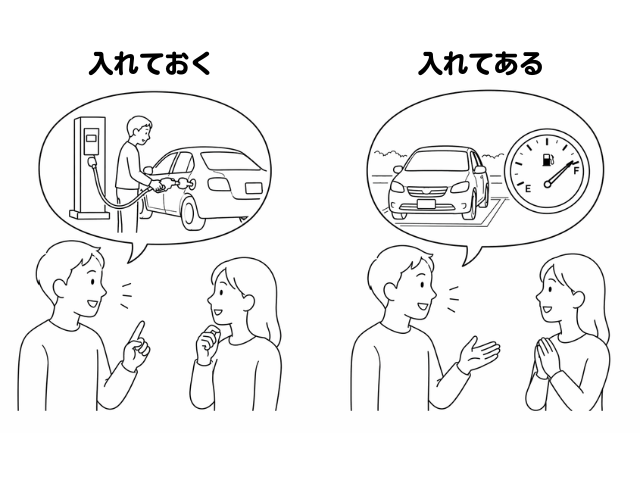 入れておく

入れてある

E F